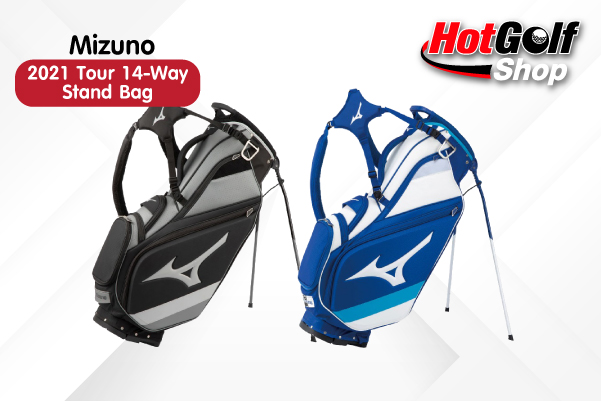 Mizuno
2021 Tour 14-Way Stand Bag

HotGolf Shop