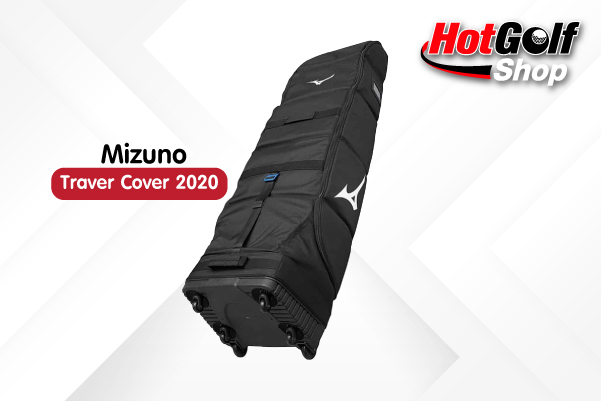 HotGolf Shop

Mizuno

Traver Cover 2020