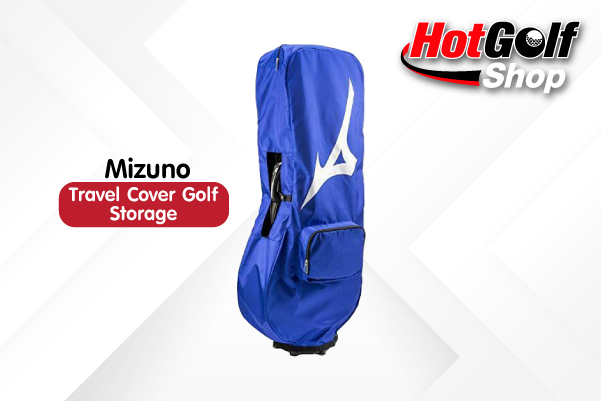 HotGolf Shop

Mizuno

Travel Cover Golf Storage