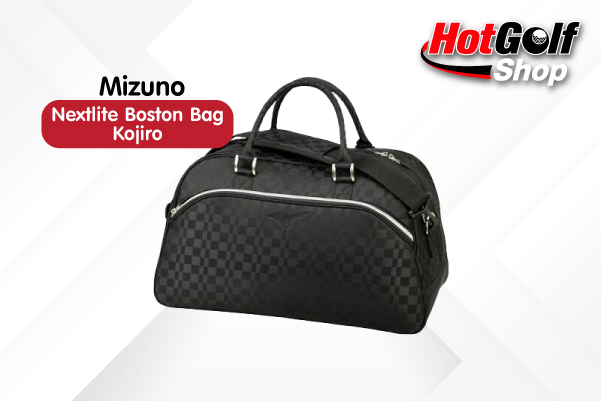 HotGolf Shop

Mizuno

Nextlite Boston Bag Kojiro