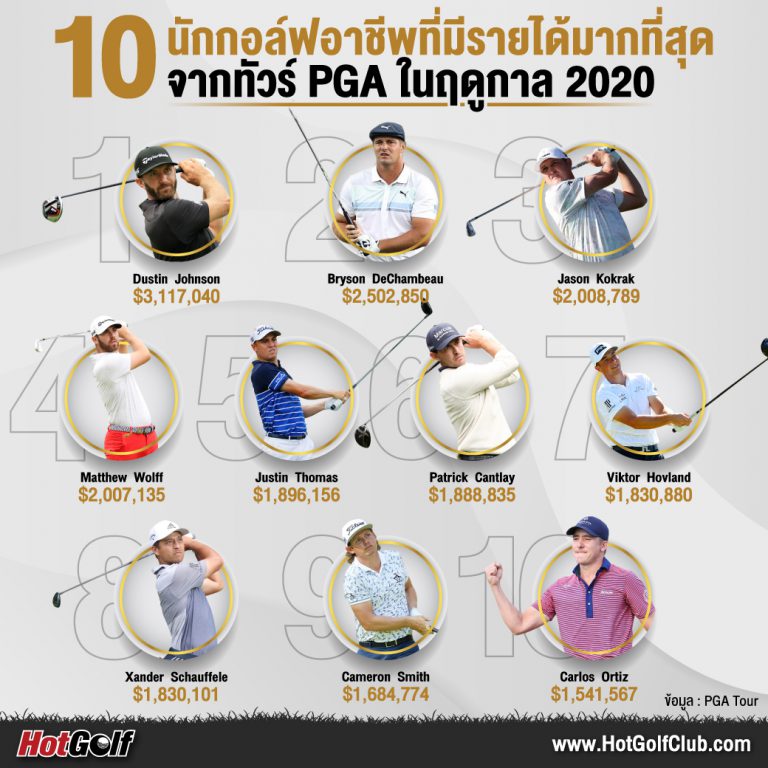 10 นักกอล์ฟอาชีพที่มีรายได้มากที่สุด จากทัวร์ PGA ในฤดูกาล 2020

1
Dustin Johnson
$3,117,040

2
Bryson DeChambeau
$2,502,850

3
Jason Kokrak
$2,008,789

4
Matthew Wolff
$2,007,135

5
Justin Thomas
$1,896,156

6
Patrick Cantlay
$1,888,835

7
Viktor Hovland
$1,830,880

8
Xander Schauffele
$1,830,101

9
Cameron Smith
$1,684,774

10
Carlos Ortiz
$1,541,567

ข้อมูล : PGA Tour

HotGolf
www.HotGolfClub.com