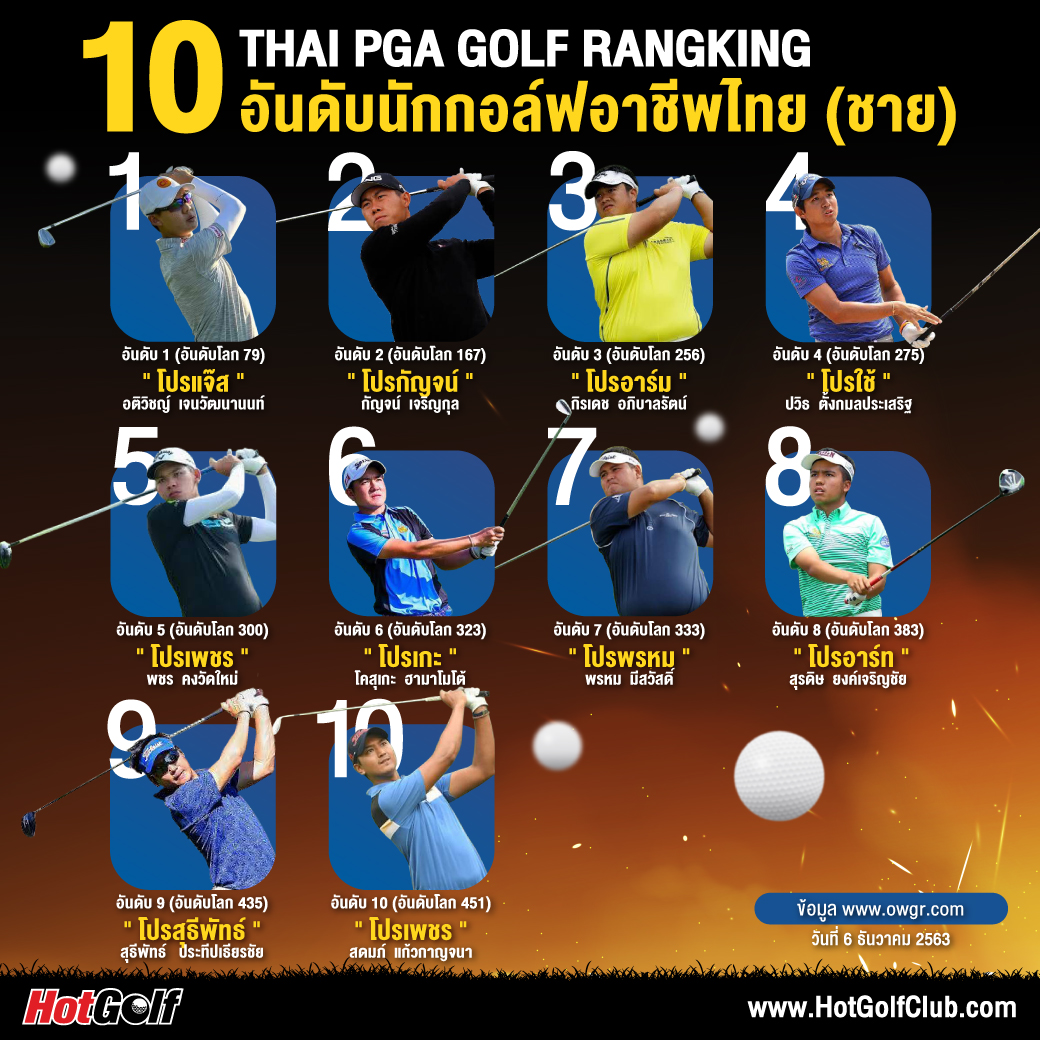 10 THAI PGA GOLF RANGKING
อันดับนักกอล์ฟอาชีพไทย (ชาย)

1
อันดับ 1 (อันดับโลก 79)
" โปรแจ๊ส "
อติวิชญ์ เจนวัฒนานนท์

2
อันดับ 2 (อันดับโลก 167)
" โปรกัญจน์ "
กัญจน์ เจริญกุล

3
อันดับ 3 (อันดับโลก 256)
" โปรอาร์ม "
กิรเดช อภิบาลรัตน์

4
อันดับ 4 (อันดับโลก 275)
" โปรใช้ "
ปวิธ ตั้งกมลประเสริฐ

5
อันดับ 5 (อันดับโลก 300)
" โปรเพชร "
พชร คงวัดใหม่

6
อันดับ 6 (อันดับโลก 323)
" โปรเกะ "
โคสุเกะ ฮามาโมโต้

7
อันดับ 7 (อันดับโลก 333)
" โปรพรหม "
พรหม มีสวัสดิ์

8
อันดับ 8 (อันดับโลก 383)
" โปรอาร์ท "
สุรดิษ ยงค์เจริญชัย

9
อันดับ 9 (อันดับโลก 435)
" โปรสุธีพัทธ์ "
สุธีพัทธ์ ประทีปเธียรชัย

10
อันดับ 10 (อันดับโลก 451)
" โปรเพชร "
สดมภ์ แก้วกาญจนา

ข้อมูล www.owgr.com
วันที่ 6 ธันวาคม 2563

HotGolf
www.HotGolfClub.com